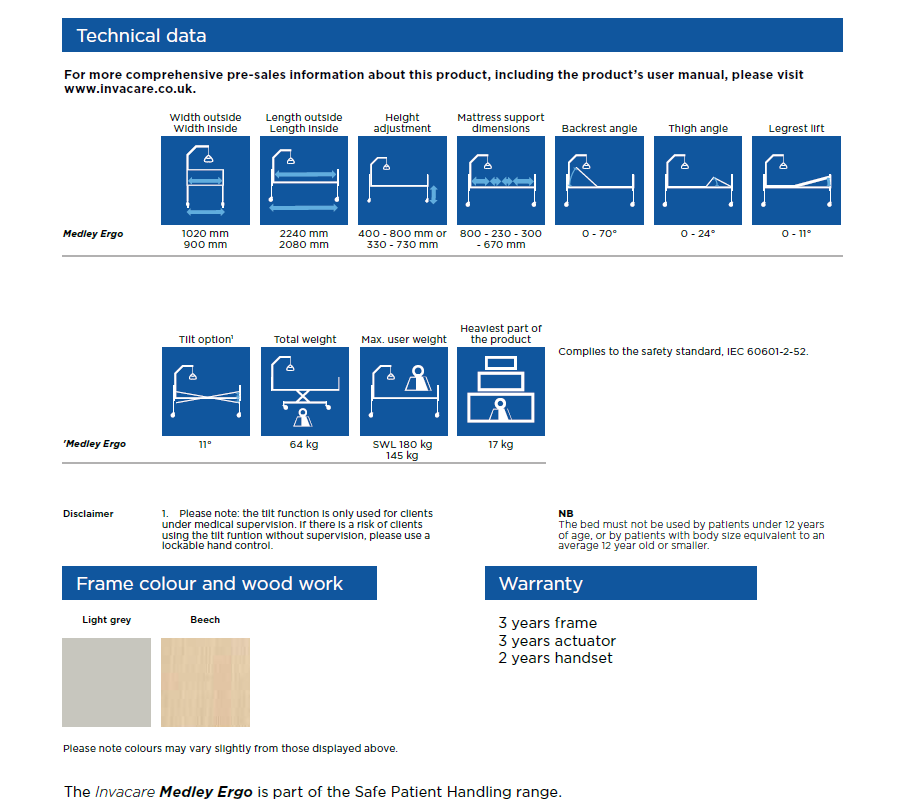 Technical data

For more comprehensive pre-sales information about this product, including the product's user manual, please visit www.invacare.co.uk.

| | Width outside Width inside | Length outside Length inside | Height adjustment | Mattress support dimensions | Backrest angle | Thigh angle | Legrest lift |
|---|---|---|---|---|---|---|---|
| Medley Ergo | 1020 mm 900 mm | 2240 mm 2080 mm | 400 - 800 mm or 330 - 730 mm | 800 - 230 - 300 - 670 mm | 0 - 70° | 0 - 24° | 0 - 11° |

| | Tilt option¹ | Total weight | Max. user weight | Heaviest part of the product |
|---|---|---|---|---|
| ¹Medley Ergo | 11° | 64 kg | SWL 180 kg 145 kg | 17 kg |

Complies to the safety standard, IEC 60601-2-52.

Disclaimer

1. Please note: the tilt function is only used for clients under medical supervision. If there is a risk of clients using the tilt funtion without supervision, please use a lockable hand control.

NB
The bed must not be used by patients under 12 years of age, or by patients with body size equivalent to an average 12 year old or smaller.

Frame colour and wood work

Light grey

Beech

Please note colours may vary slightly from those displayed above.

Warranty

3 years frame
3 years actuator
2 years handset

The Invacare Medley Ergo is part of the Safe Patient Handling range.